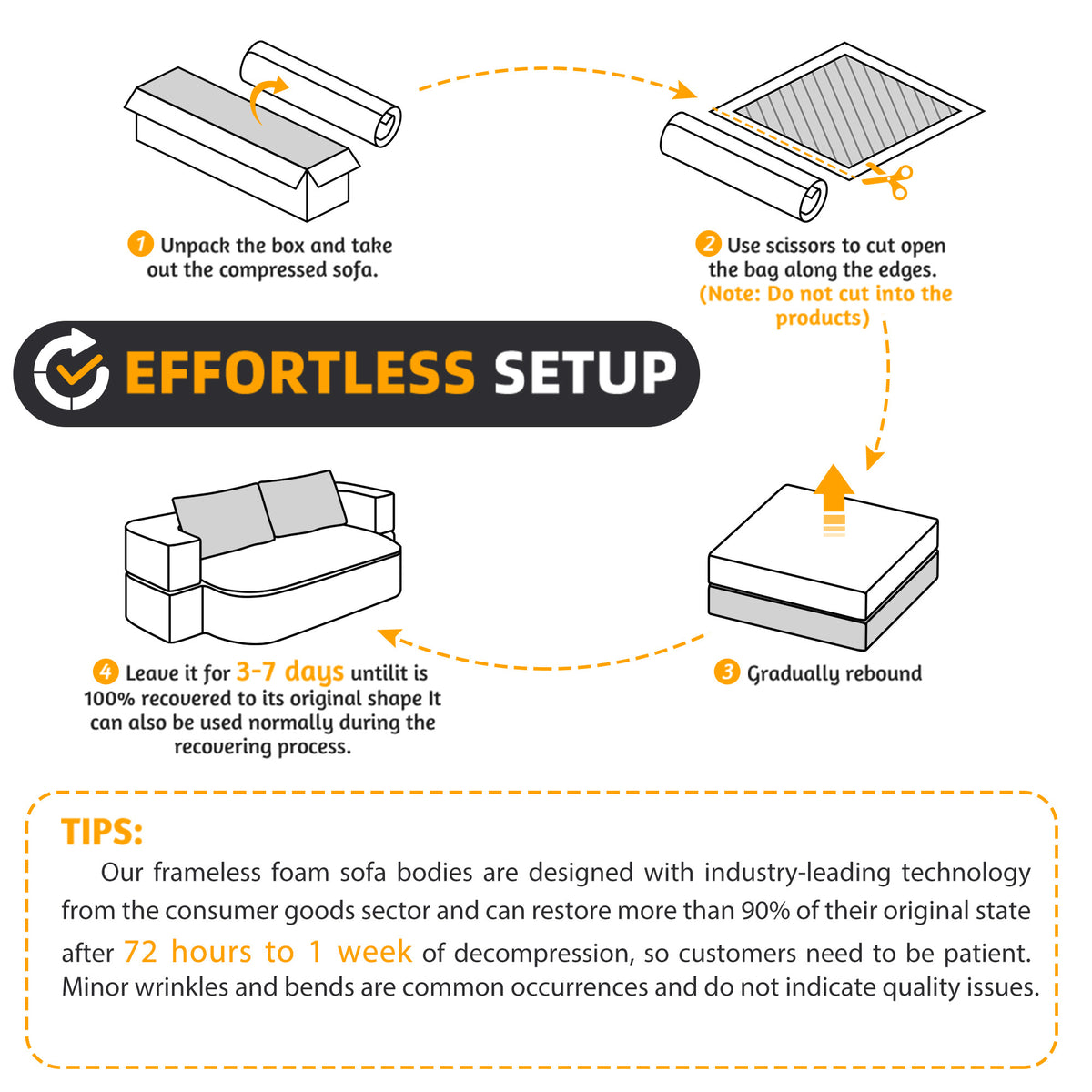 1 Unpack the box and take out the compressed sofa.

2 Use scissors to cut open the bag along the edges. (Note: Do not cut into the products)

EFFORTLESS SETUP

4 Leave it for 3-7 days untilit is 100% recovered to its original shape It can also be used normally during the recovering process.

3 Gradually rebound

TIPS:

Our frameless foam sofa bodies are designed with industry-leading technology from the consumer goods sector and can restore more than 90% of their original state after 72 hours to 1 week of decompression, so customers need to be patient. Minor wrinkles and bends are common occurrences and do not indicate quality issues.